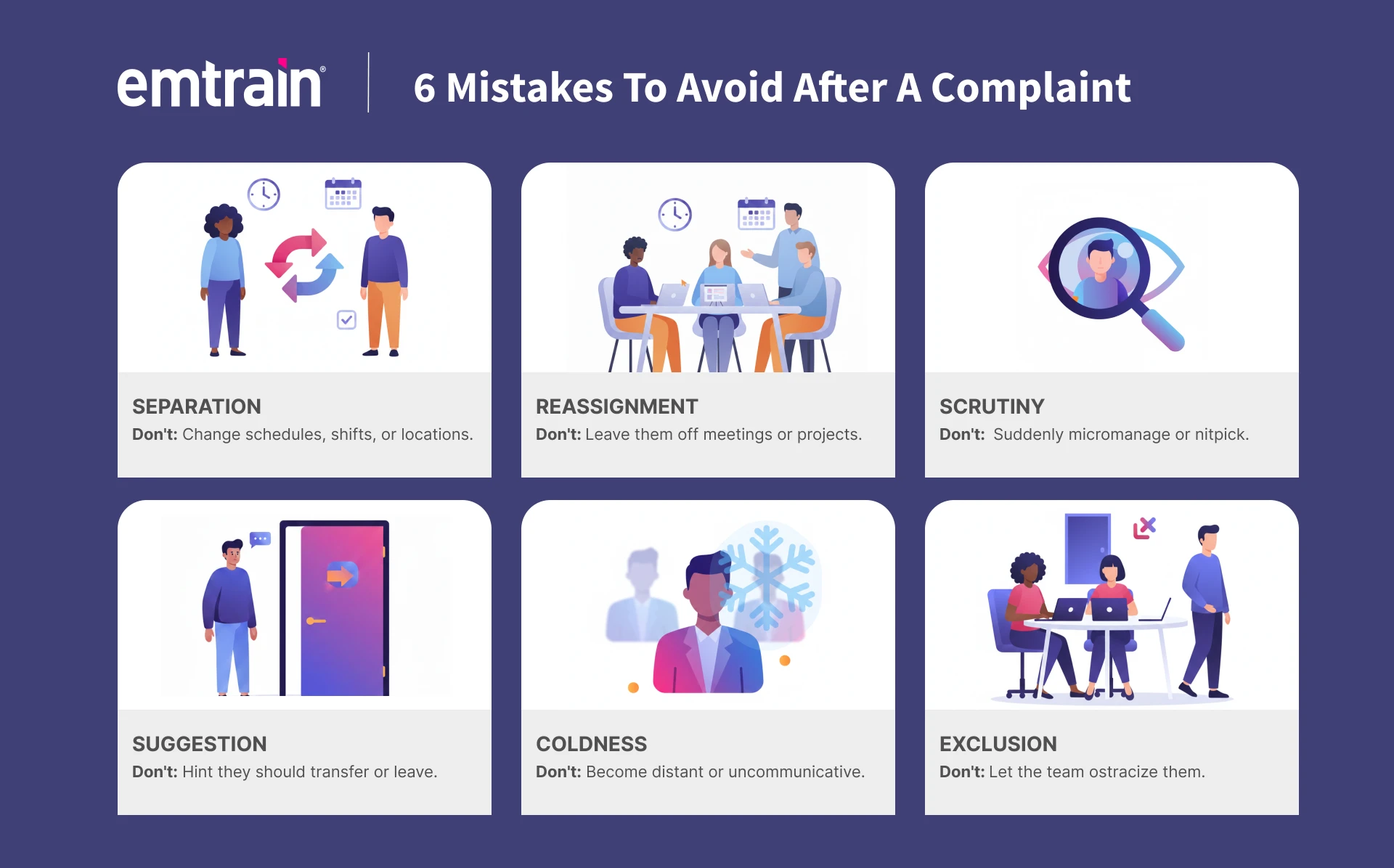 emtrain®

6 Mistakes To Avoid After A Complaint

SEPARATION
Don't: Change schedules, shifts, or locations.

REASSIGNMENT
Don't: Leave them off meetings or projects.

SCRUTINY
Don't: Suddenly micromanage or nitpick.

SUGGESTION
Don't: Hint they should transfer or leave.

COLDNESS
Don't: Become distant or uncommunicative.

EXCLUSION
Don't: Let the team ostracize them.